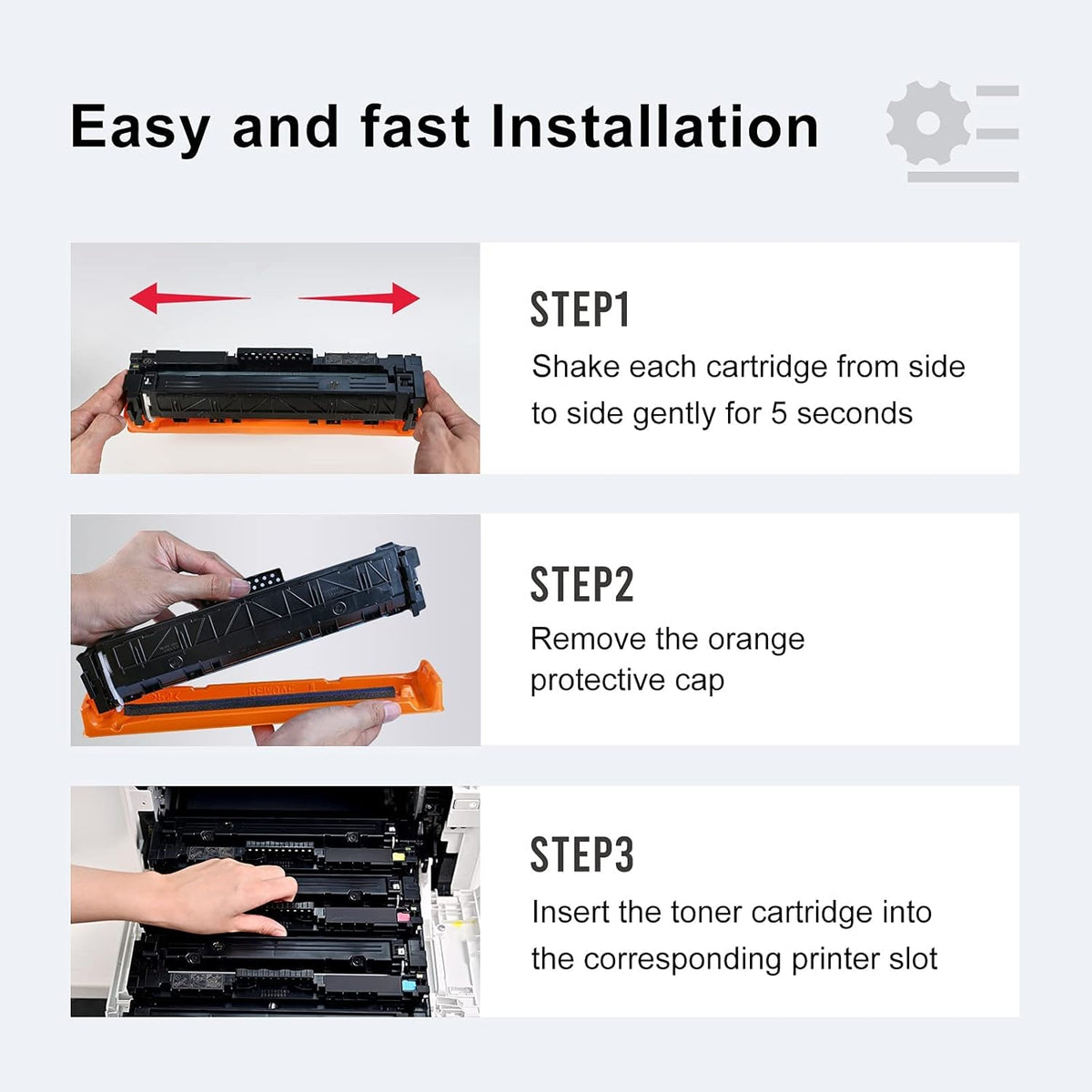 Easy and fast Installation

STEP1

Shake each cartridge from side to side gently for 5 seconds

STEP2

Remove the orange protective cap

STEP3

Insert the toner cartridge into the corresponding printer slot