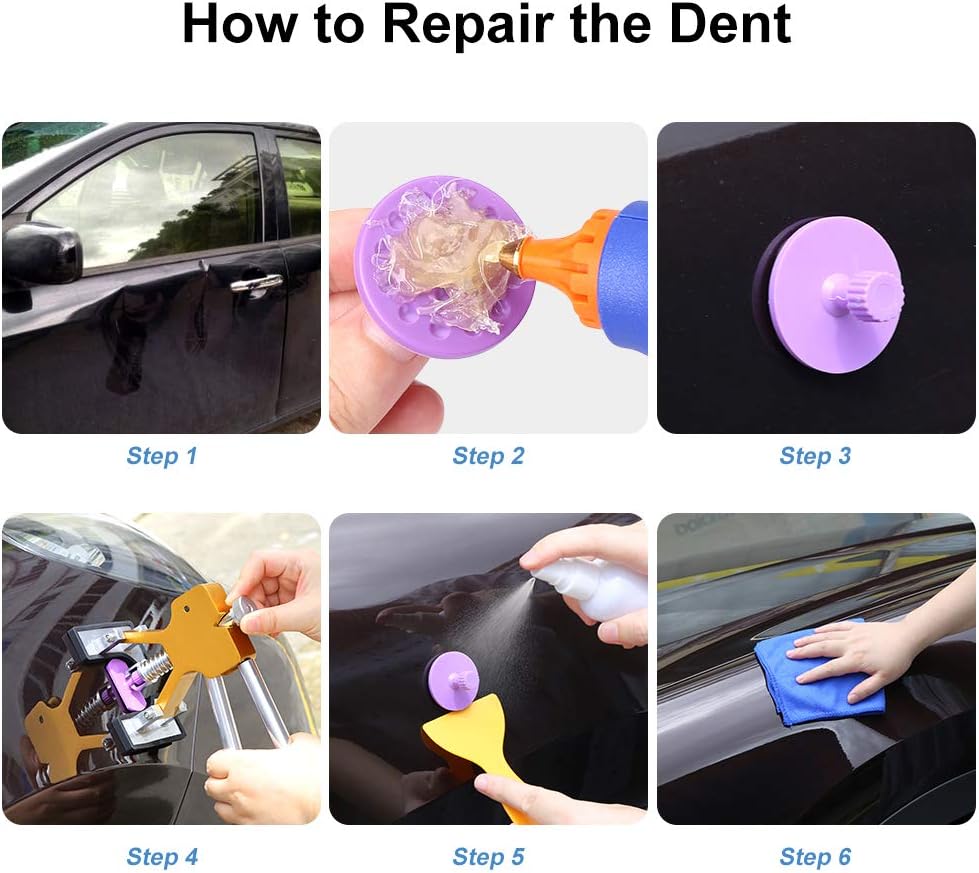 How to Repair the Dent

Step 1

Step 2

Step 3

Step 4

Step 5

Step 6